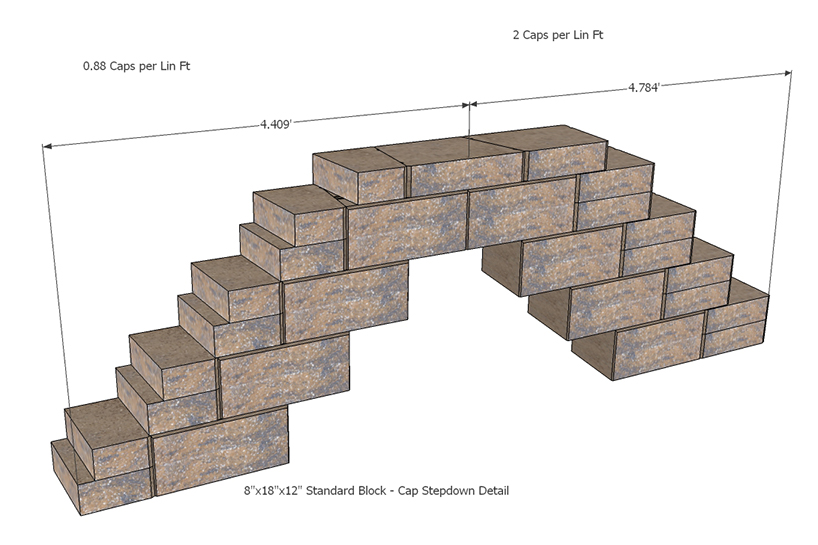 0.88 Caps per Lin Ft

2 Caps per Lin Ft

4.409'

4.784'

8"x18"x12" Standard Block - Cap Stepdown Detail